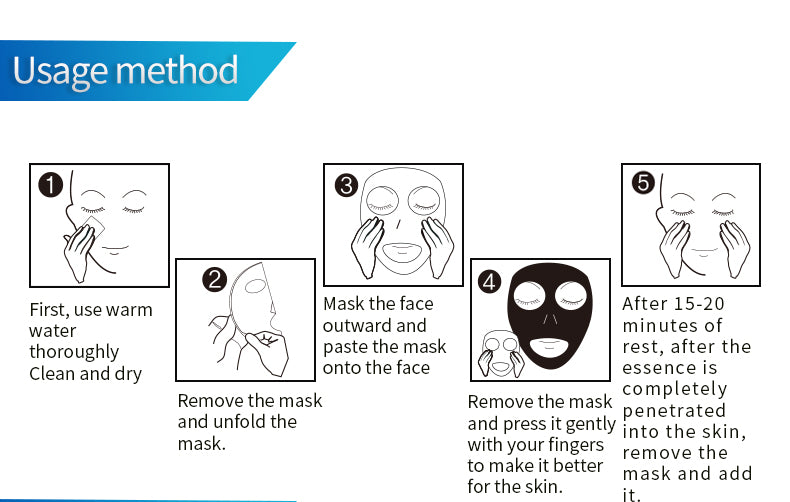 Usage method

1

First, use warm water thoroughly Clean and dry

2

Remove the mask and unfold the mask.

3

Mask the face outward and paste the mask onto the face

4

Remove the mask and press it gently with your fingers to make it better for the skin.

5

After 15-20 minutes of rest, after the essence is completely penetrated into the skin, remove the mask and add it.